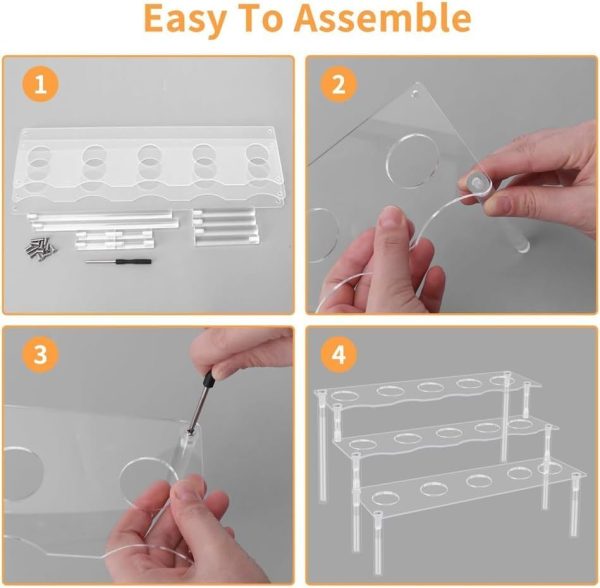 Easy To Assemble

1

2

3

4