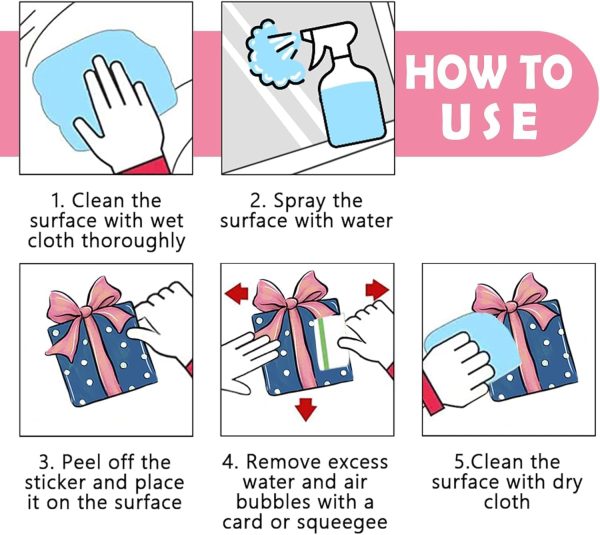 HOW TO USE

1. Clean the surface with wet cloth thoroughly

2. Spray the surface with water

3. Peel off the sticker and place it on the surface

4. Remove excess water and air bubbles with a card or squeegee

5.Clean the surface with dry cloth