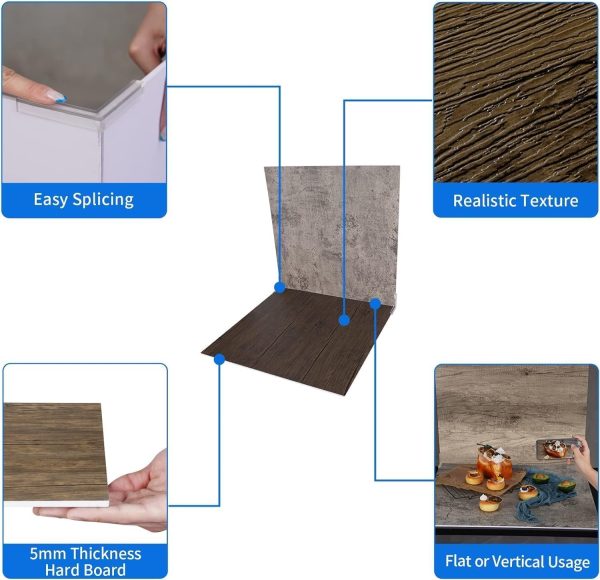 Easy Splicing

Realistic Texture

5mm Thickness Hard Board

Flat or Vertical Usage